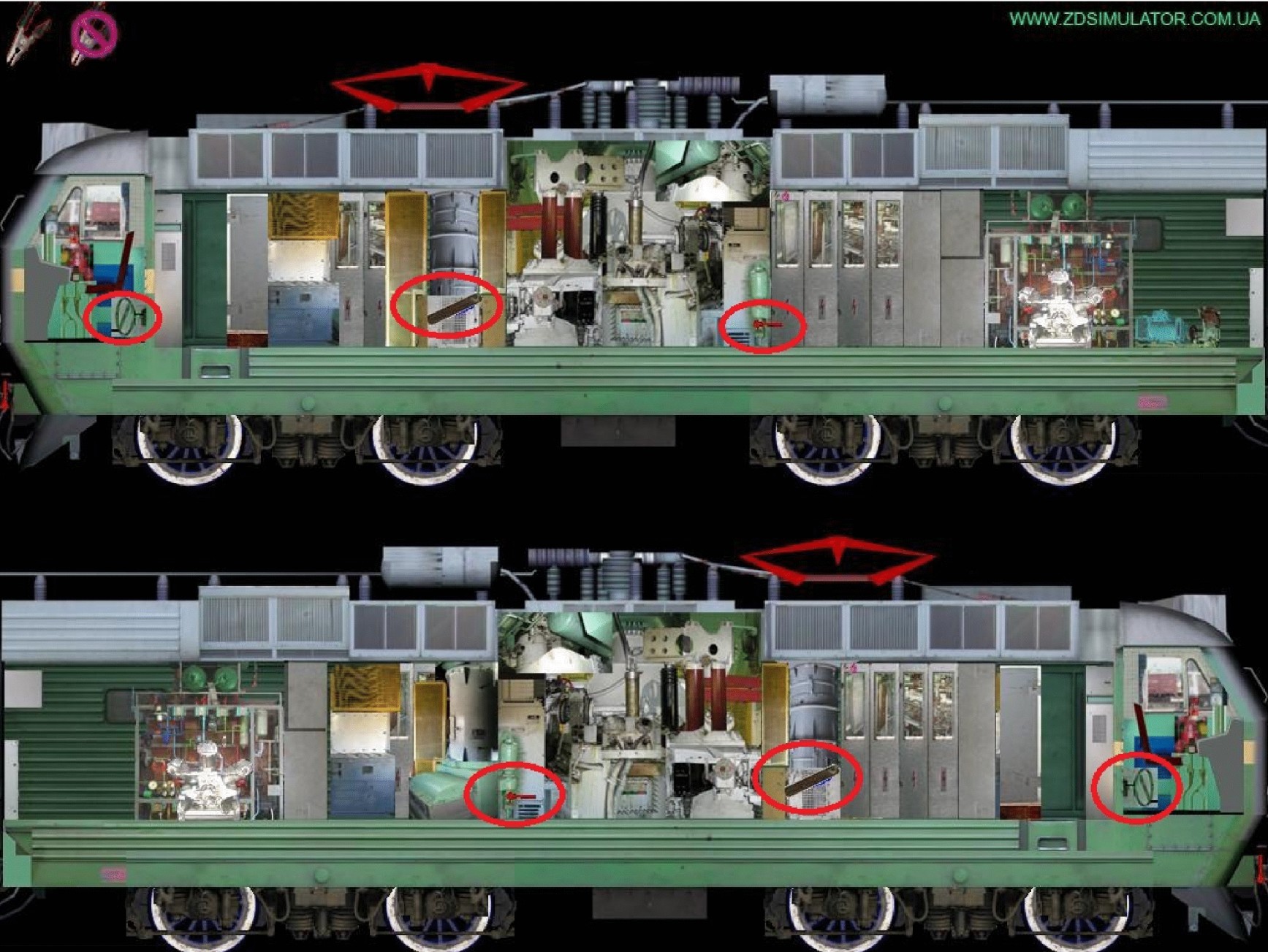 WWW.ZDSIMULATOR.COM.UA