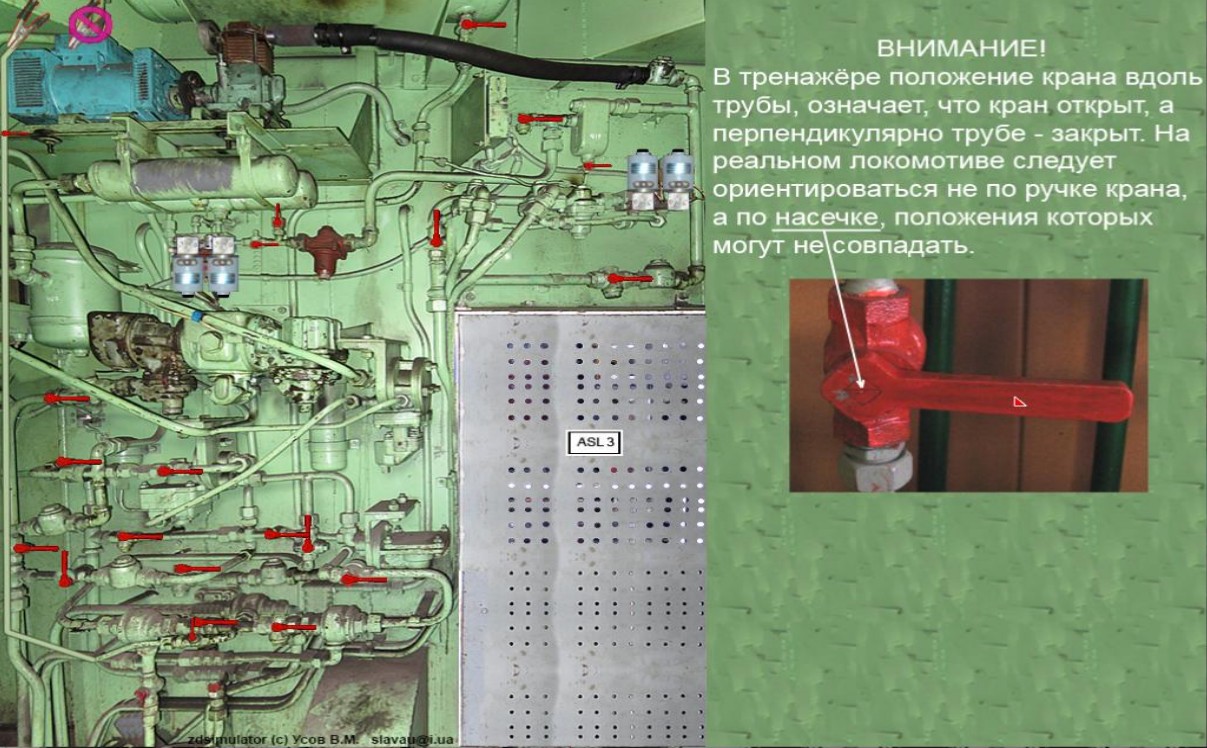 ASL 3

zdsimulator (c) Усов В.М. slavau@i.ua

ВНИМАНИЕ!
В тренажёре положение крана вдоль трубы, означает, что кран открыт, а перпендикулярно трубе - закрыт. На реальном локомотиве следует ориентироваться не по ручке крана, а по насечке, положения которых могут не совпадать.